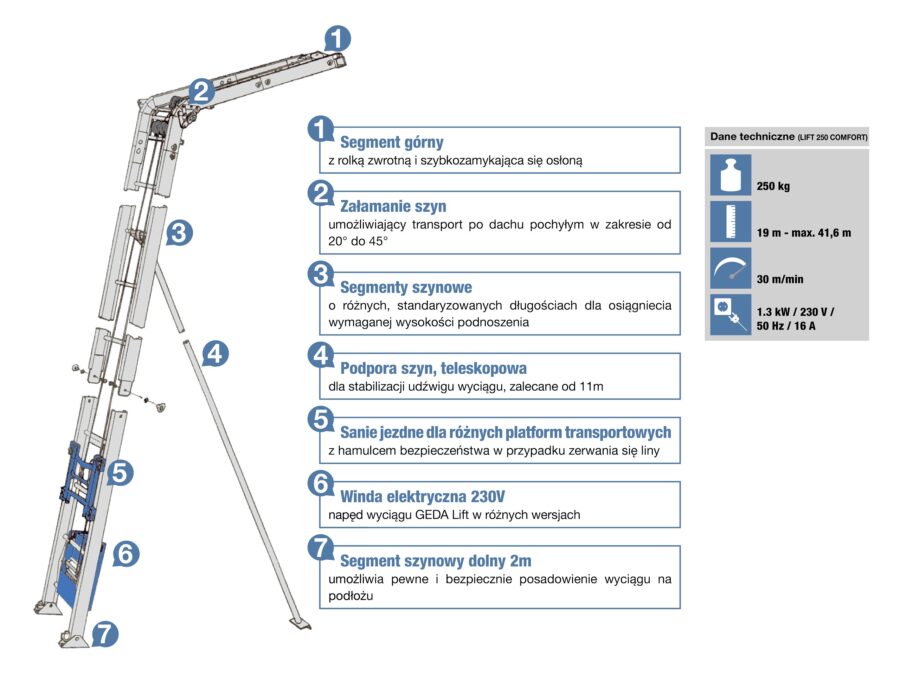 1
2
3
4
5
6
7

1 Segment górny
z rolką zwrotną i szybkozamykająca się osłoną

2 Załamanie szyn
umożliwiający transport po dachu pochyłym w zakresie od 20° do 45°

3 Segmenty szynowe
o różnych, standaryzowanych długościach dla osiągniecia wymaganej wysokości podnoszenia

4 Podpora szyn, teleskopowa
dla stabilizacji udźwigu wyciągu, zalecane od 11m

5 Sanie jezdne dla różnych platform transportowych
z hamulcem bezpieczeństwa w przypadku zerwania się liny

6 Winda elektryczna 230V
napęd wyciągu GEDA Lift w różnych wersjach

7 Segment szynowy dolny 2m
umożliwia pewne i bezpiecznie posadowienie wyciągu na podłożu

Dane techniczne (LIFT 250 COMFORT)

250 kg

19 m - max. 41,6 m

30 m/min

1.3 kW / 230 V / 50 Hz / 16 A